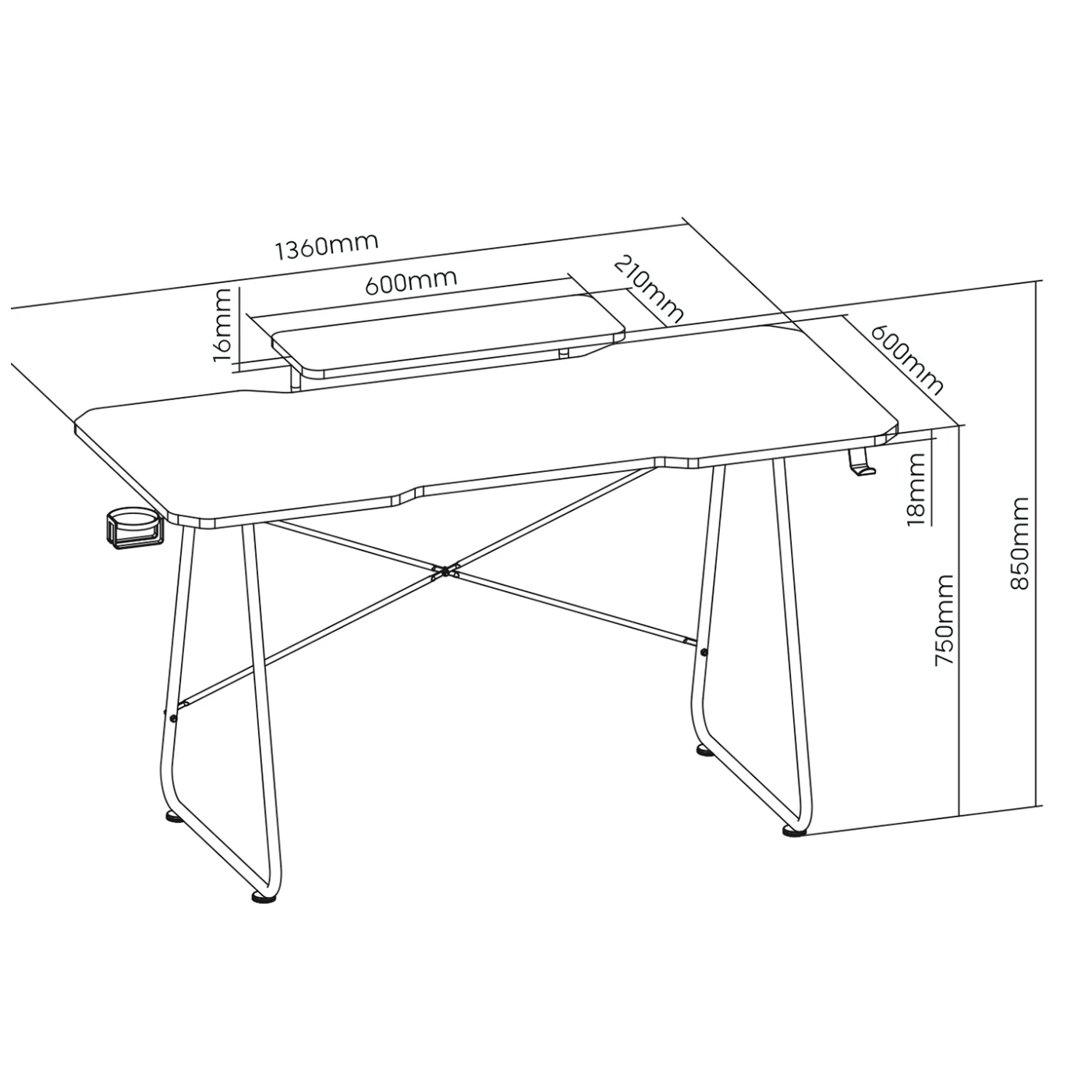 1360mm

600mm

210mm

16mm

600mm

18mm

750mm

850mm