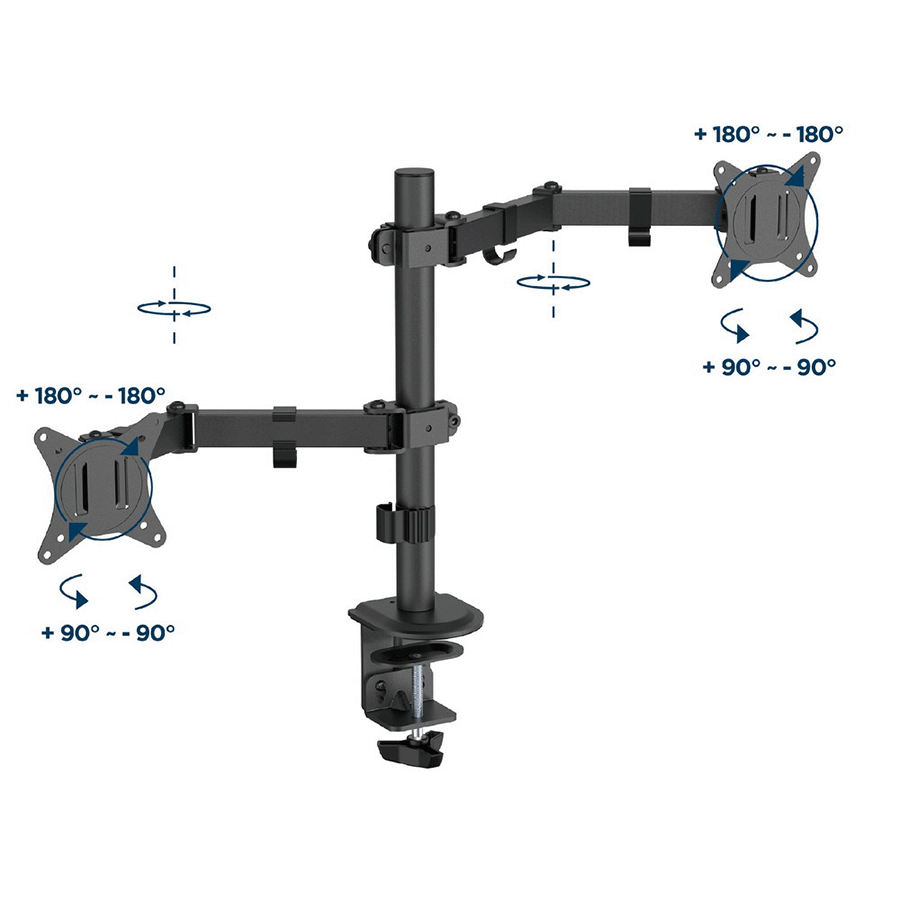 + 180° ~ - 180°

+ 90° ~ - 90°

+ 180° ~ - 180°

+ 90° ~ - 90°