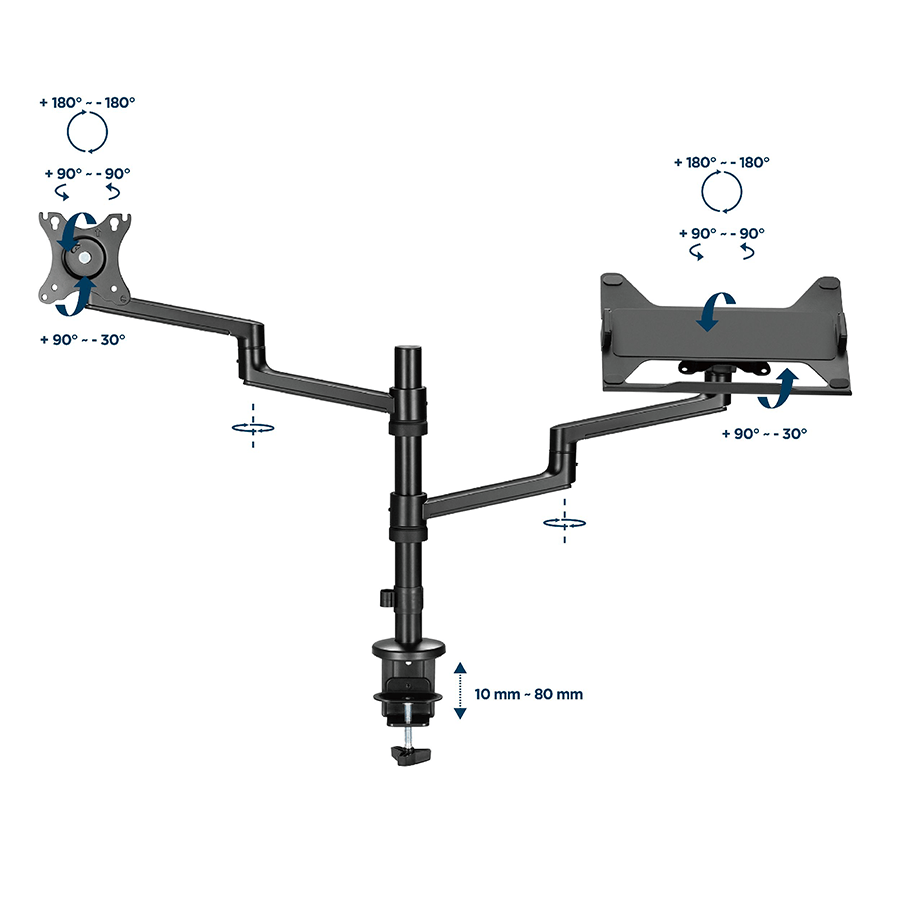 + 180° ~ - 180°

+ 90° ~ - 90°

+ 90° ~ - 30°

+ 180° ~ - 180°

+ 90° ~ - 90°

+ 90° ~ - 30°

10 mm ~ 80 mm