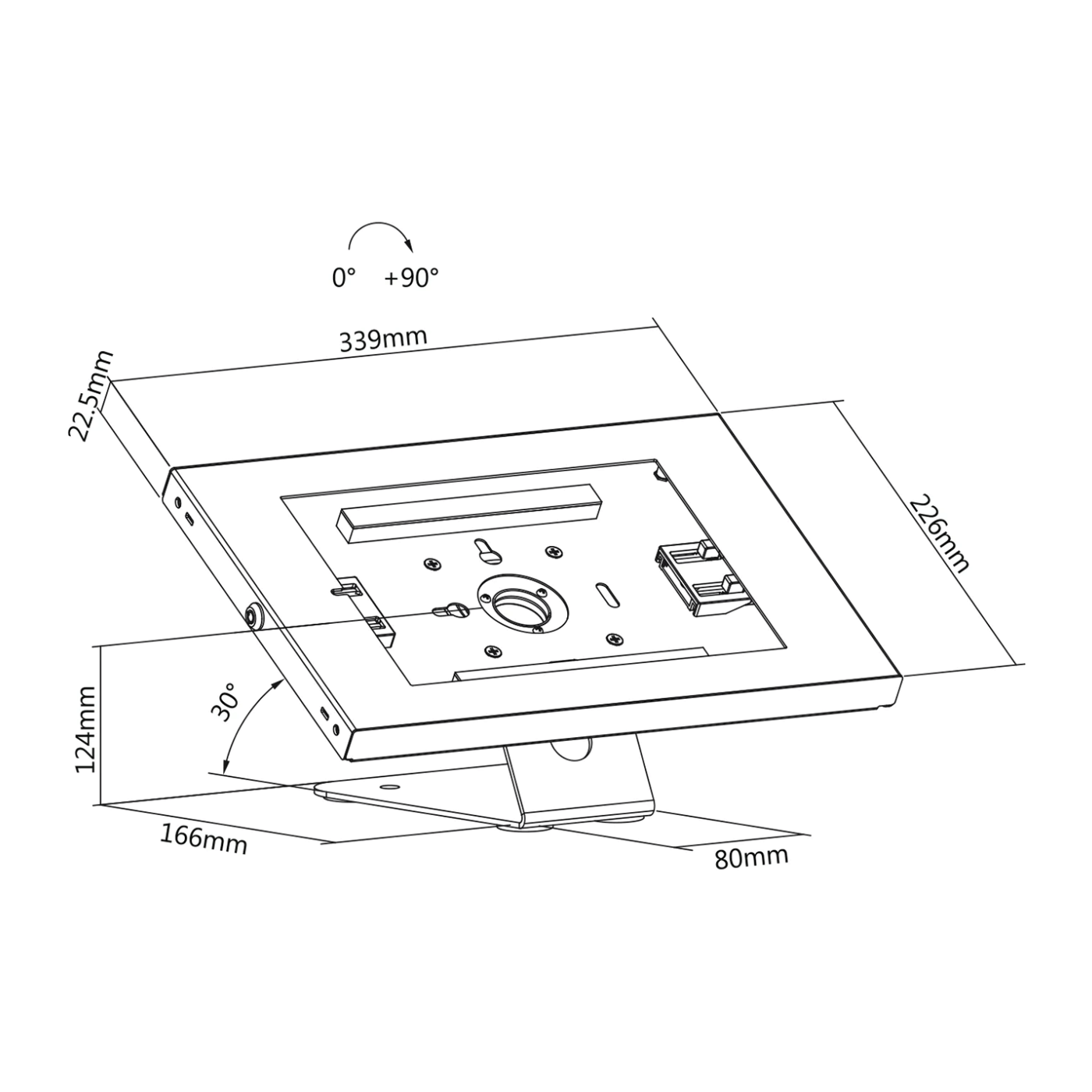 0° +90°

339mm

22.5mm

226mm

30°

124mm

166mm

80mm